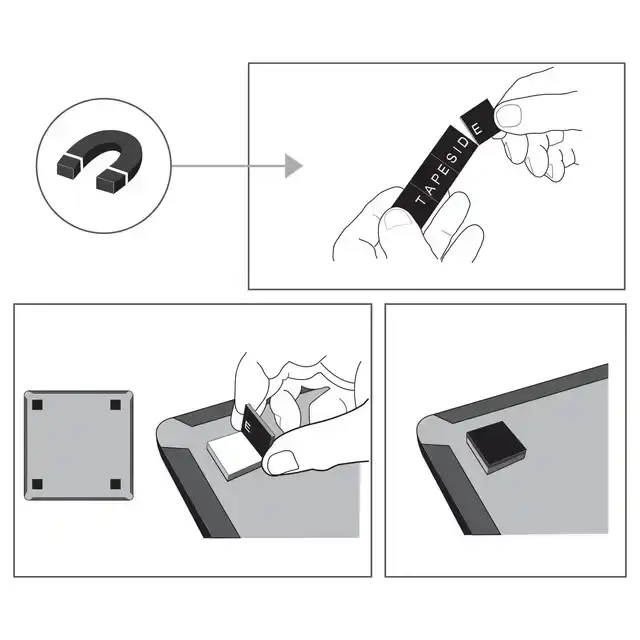 TAPESIDE

E