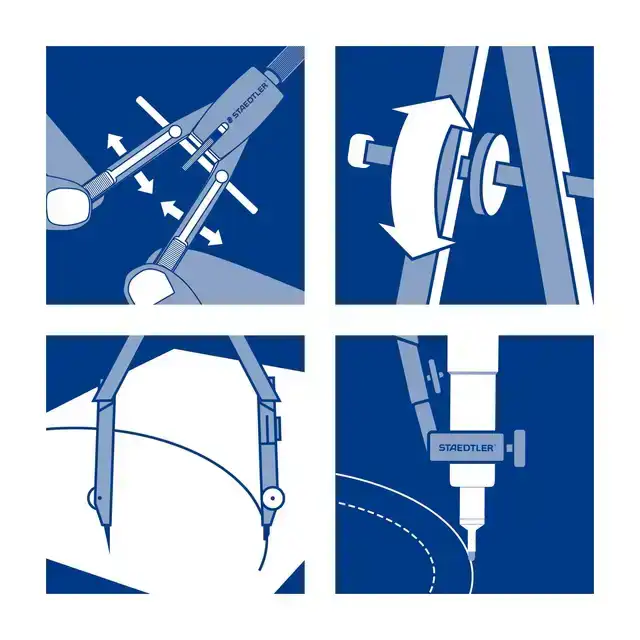 STAEDTLER

STAEDTLER