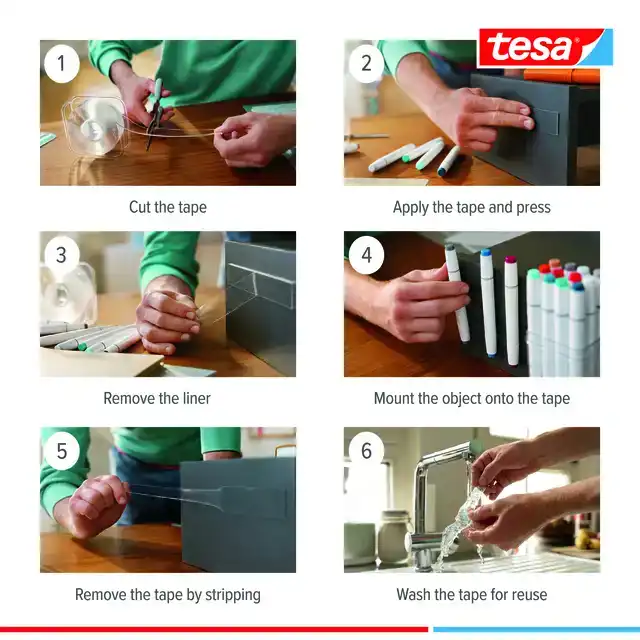 tesa

1
Cut the tape

2
Apply the tape and press

3
Remove the liner

4
Mount the object onto the tape

5
Remove the tape by stripping

6
Wash the tape for reuse